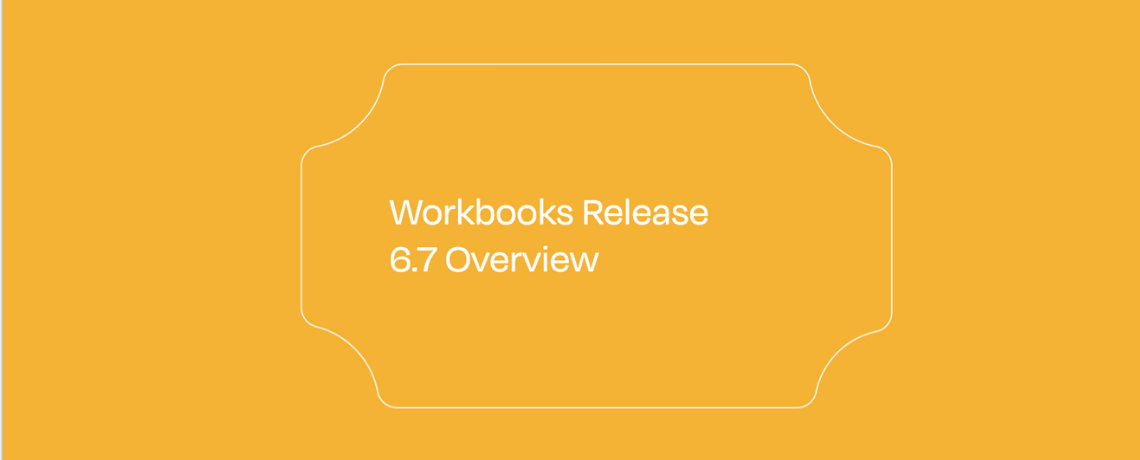 Workbooks Release 6.7 Overview