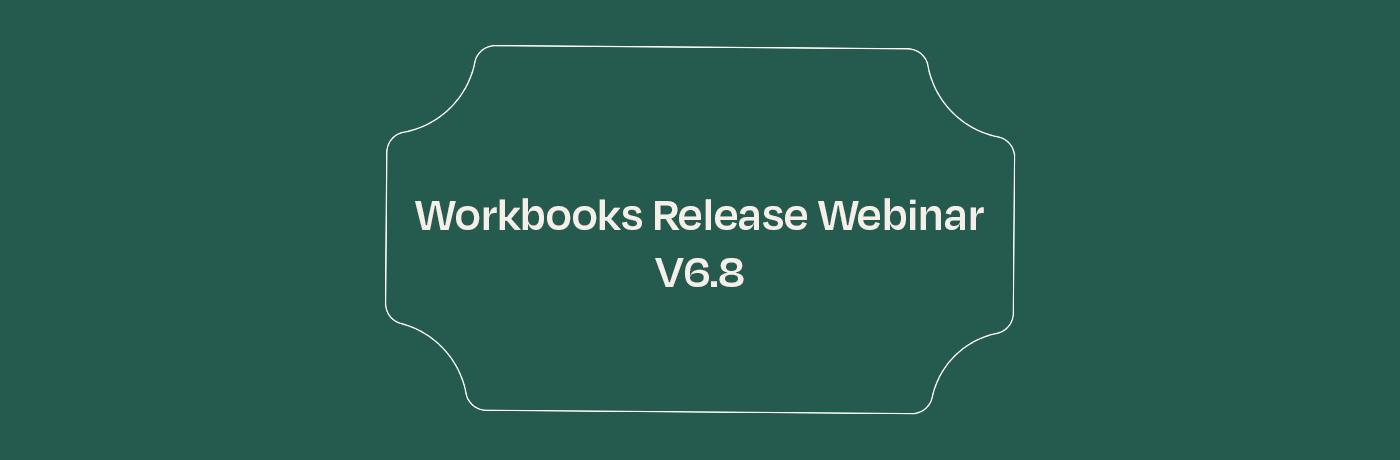 Workbooks Release Webinar
V6.8