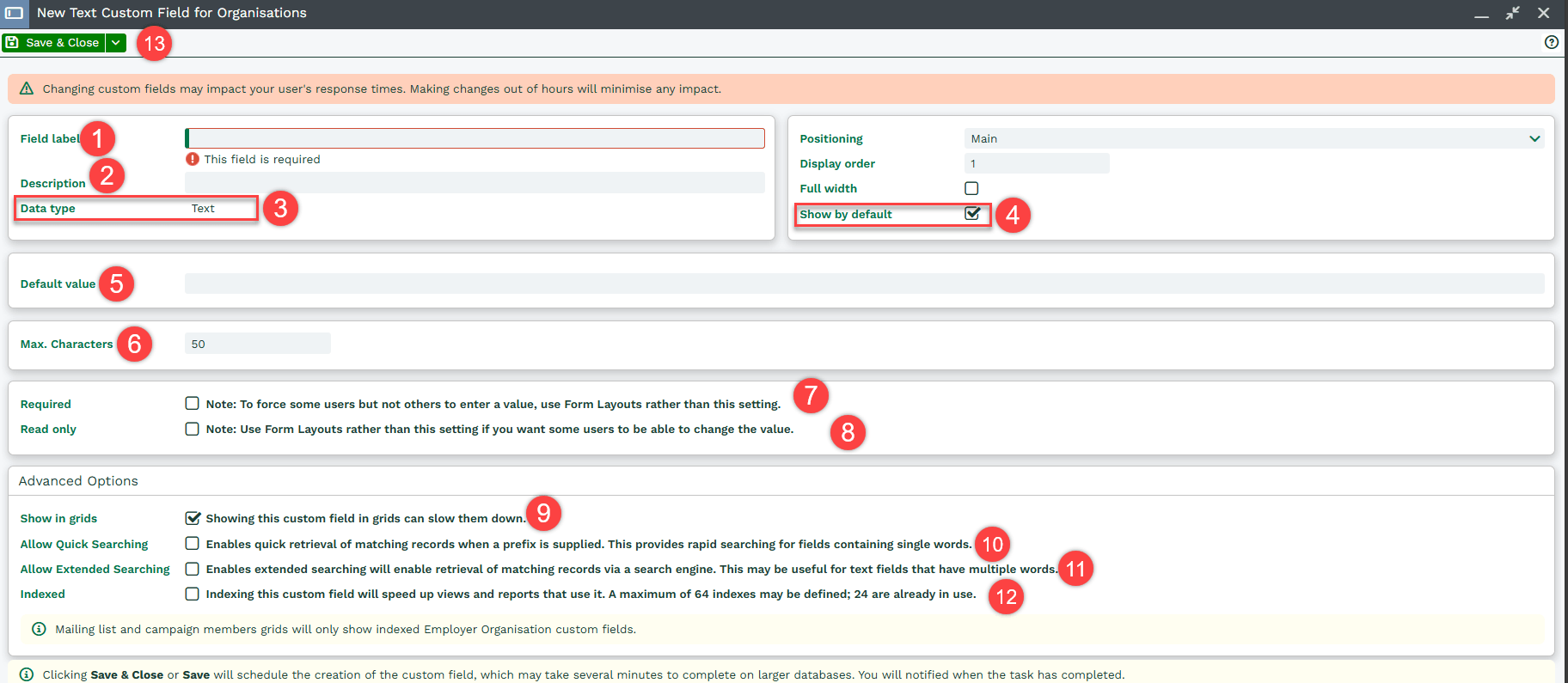 New Text Custom Field for Organisations

Save & Close 13

Changing custom fields may impact your user's response times. Making changes out of hours will minimise any impact.

Field label 1
This field is required
Description 2
Data type Text 3

Positioning Main
Display order 1
Full width
Show by default 4

Default value 5

Max. Characters 6 50

Required Note: To force some users but not others to enter a value, use Form Layouts rather than this setting. 7
Read only Note: Use Form Layouts rather than this setting if you want some users to be able to change the value. 8

Advanced Options

Show in grids Showing this custom field in grids can slow them down. 9
Allow Quick Searching Enables quick retrieval of matching records when a prefix is supplied. This provides rapid searching for fields containing single words. 10
Allow Extended Searching Enables extended searching will enable retrieval of matching records via a search engine. This may be useful for text fields that have multiple words. 11
Indexed Indexing this custom field will speed up views and reports that use it. A maximum of 64 indexes may be defined; 24 are already in use. 12

Mailing list and campaign members grids will only show indexed Employer Organisation custom fields.

Clicking Save & Close or Save will schedule the creation of the custom field, which may take several minutes to complete on larger databases. You will notified when the task has completed.